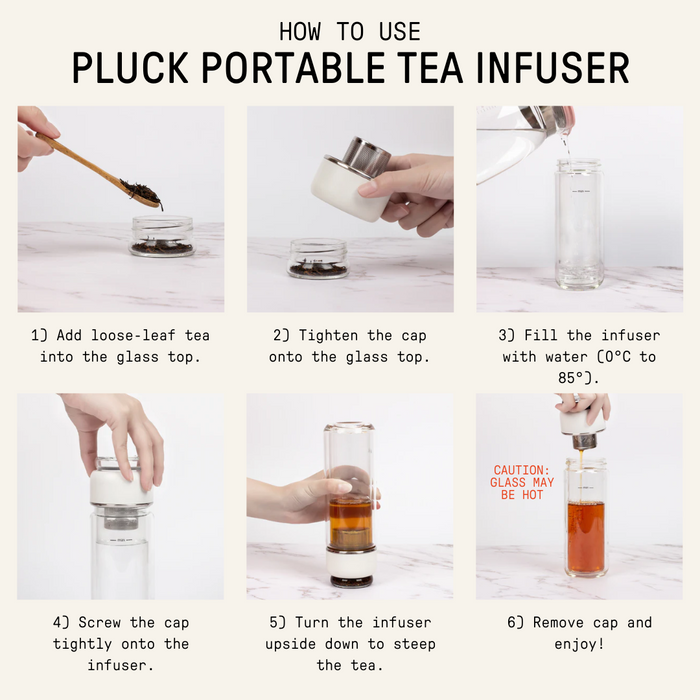 HOW TO USE
PLUCK PORTABLE TEA INFUSER

1) Add loose-leaf tea into the glass top.

2) Tighten the cap onto the glass top.

3) Fill the infuser with water (0°C to 85°).

4) Screw the cap tightly onto the infuser.

5) Turn the infuser upside down to steep the tea.

CAUTION: GLASS MAY BE HOT

6) Remove cap and enjoy!